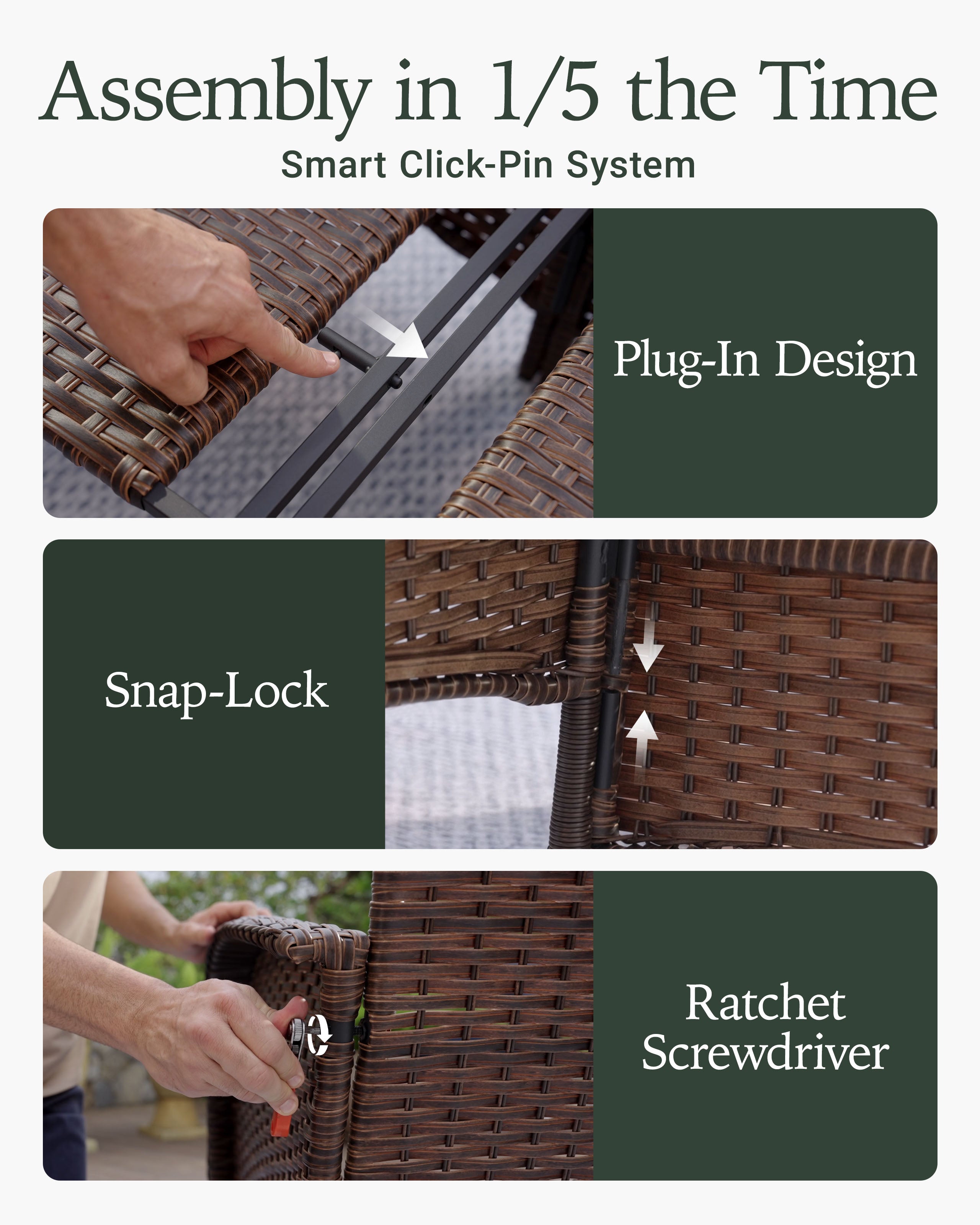 Assembly in 1/5 the Time

Smart Click-Pin System

Plug-In Design

Snap-Lock

Ratchet Screwdriver