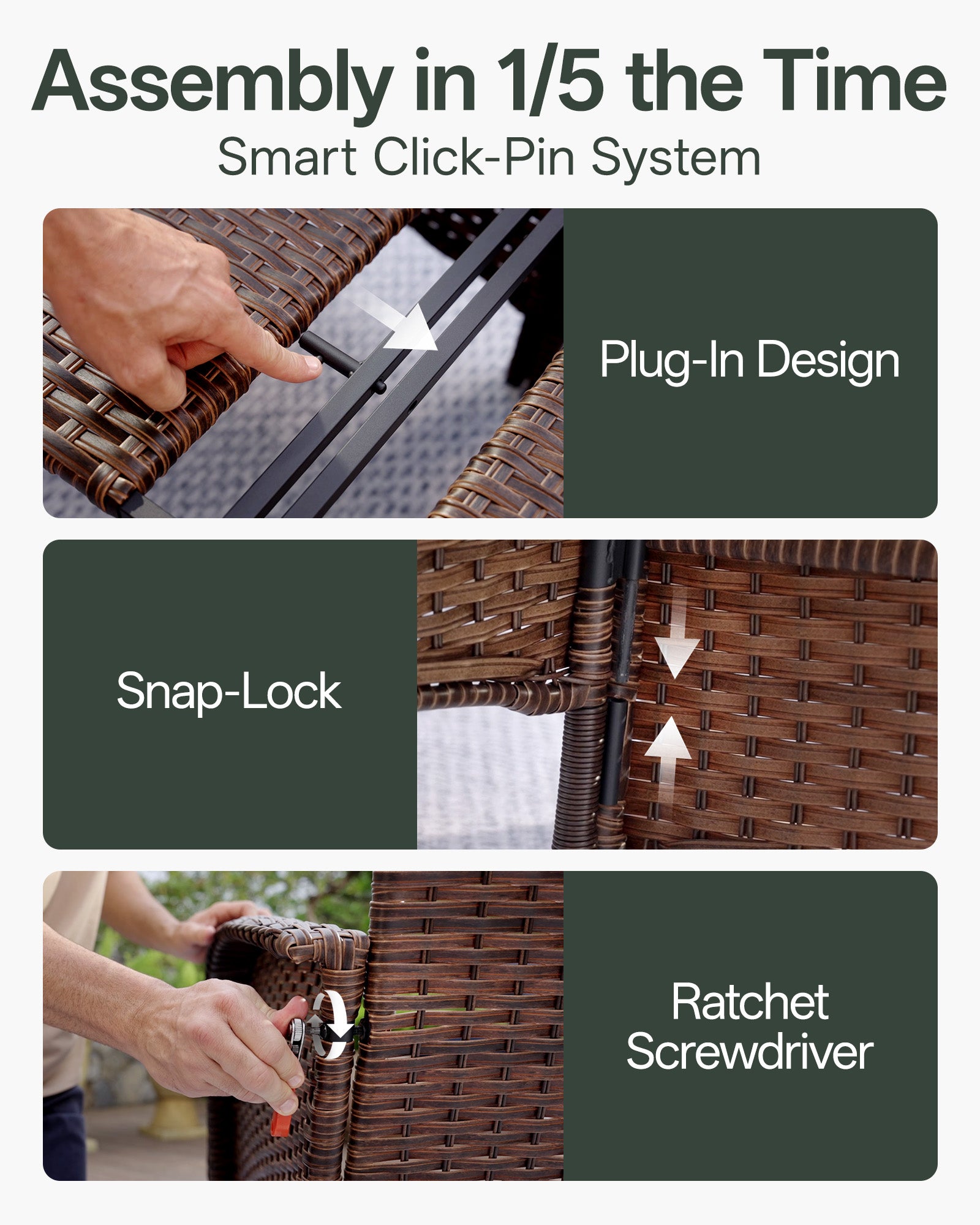 Assembly in 1/5 the Time
Smart Click-Pin System

Plug-In Design

Snap-Lock

Ratchet Screwdriver