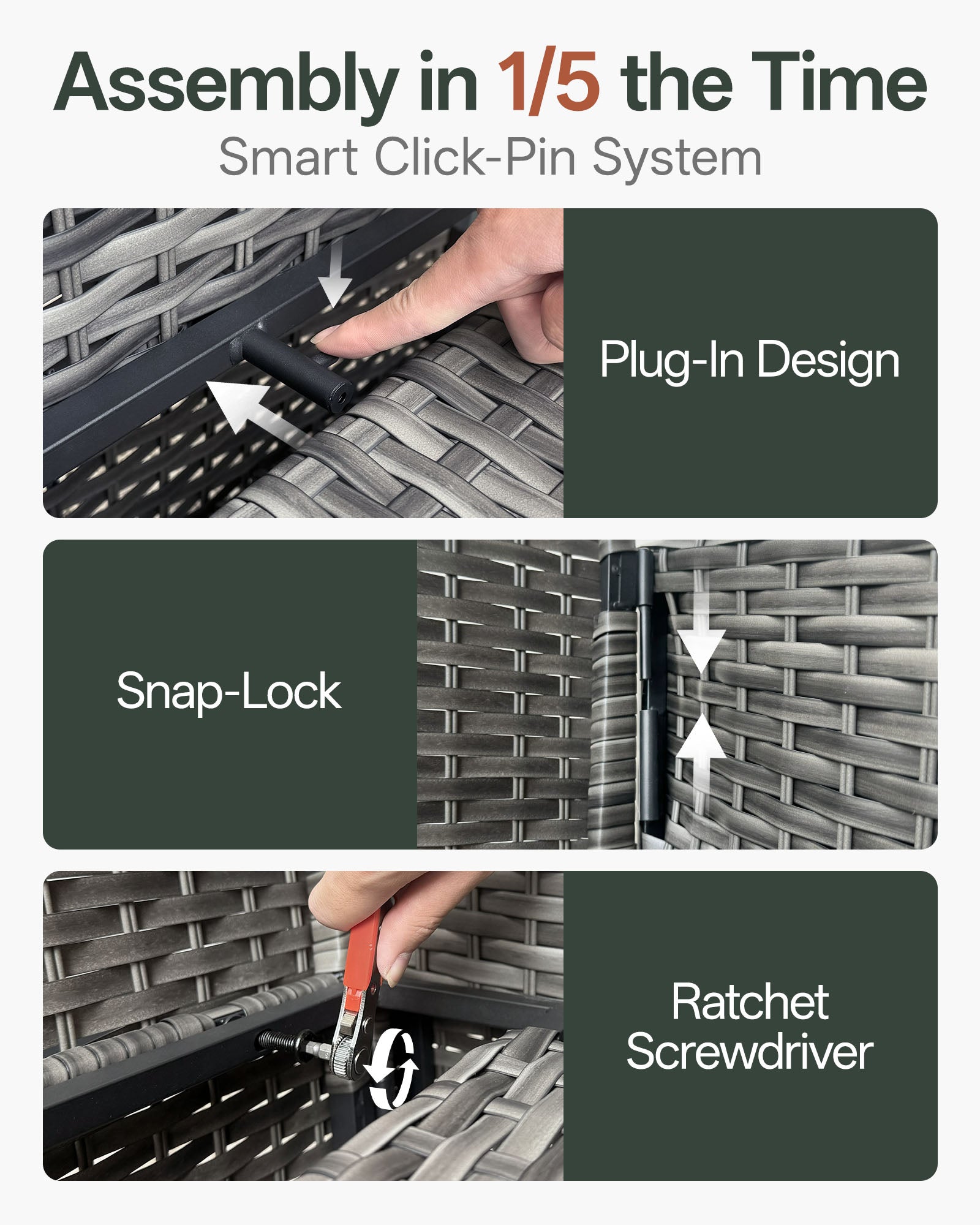 Assembly in 1/5 the Time
Smart Click-Pin System

Plug-In Design

Snap-Lock

Ratchet Screwdriver